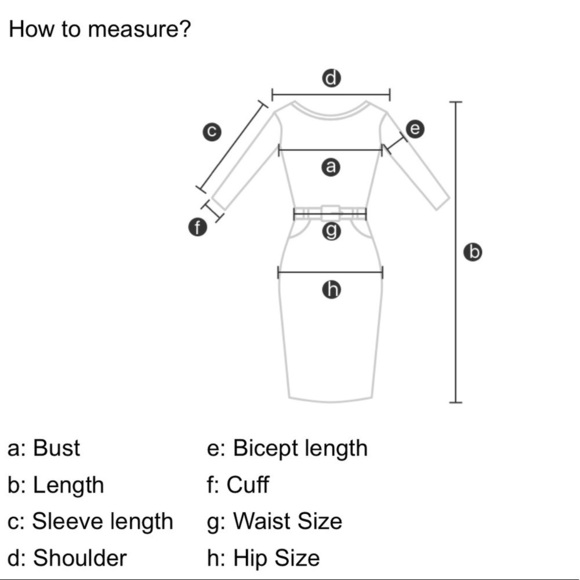 How to measure?

d
c
e
a
f
g
b
h

a: Bust
b: Length
c: Sleeve length
d: Shoulder

e: Bicept length
f: Cuff
g: Waist Size
h: Hip Size